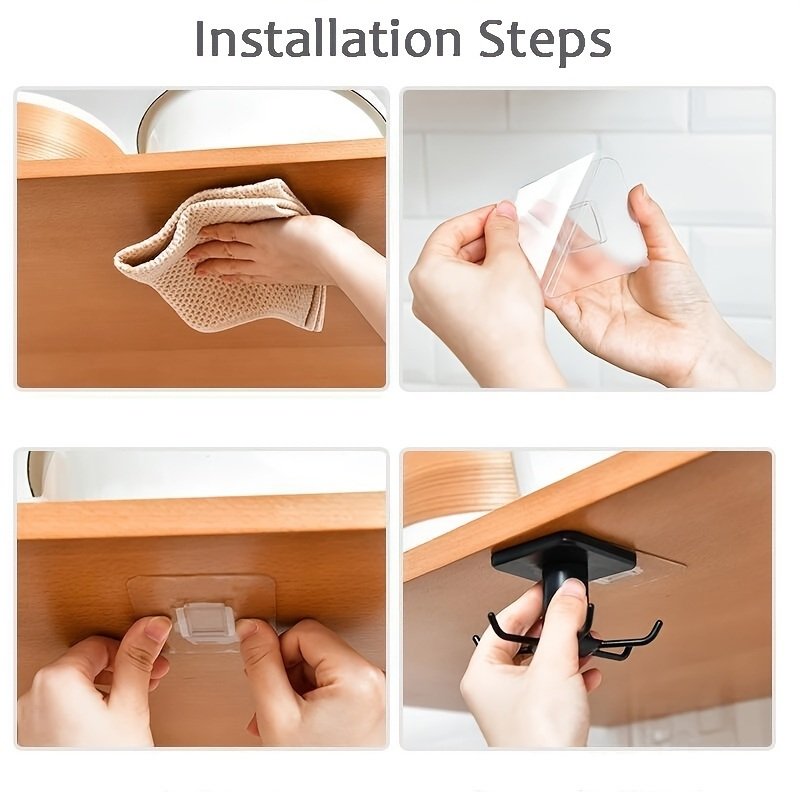 Installation Steps